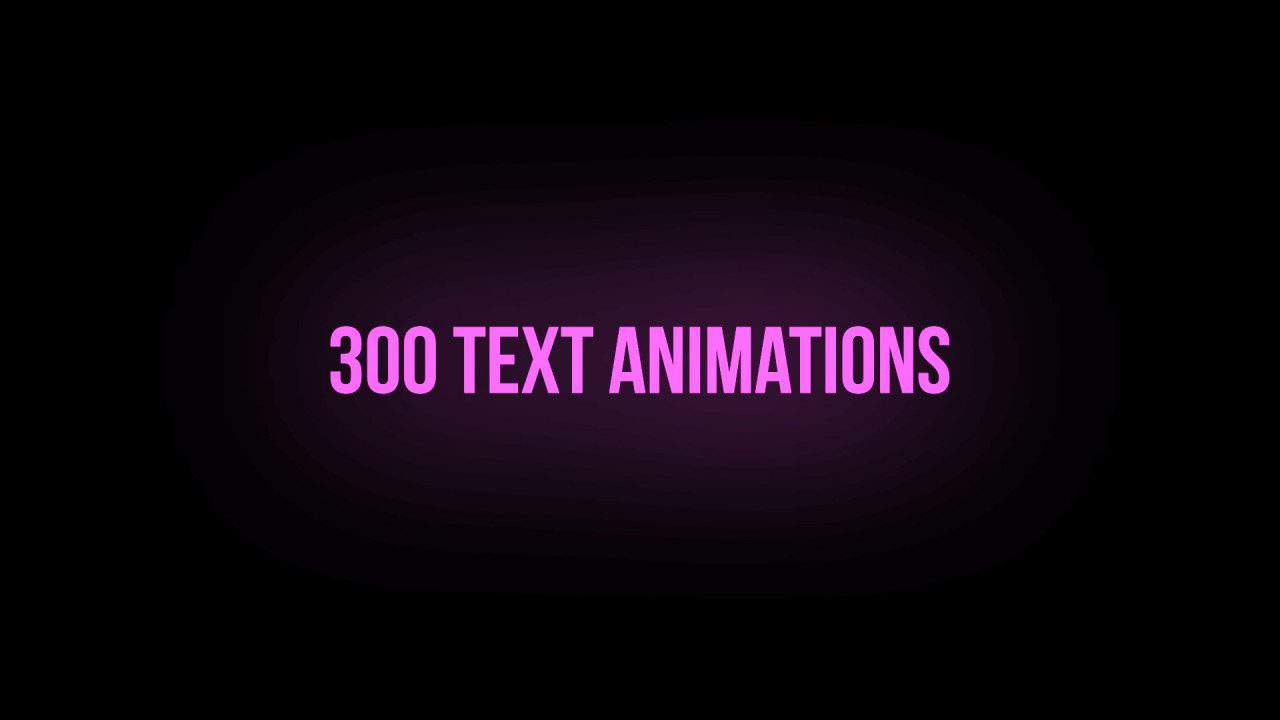 300 TEXT ANIMATIONS