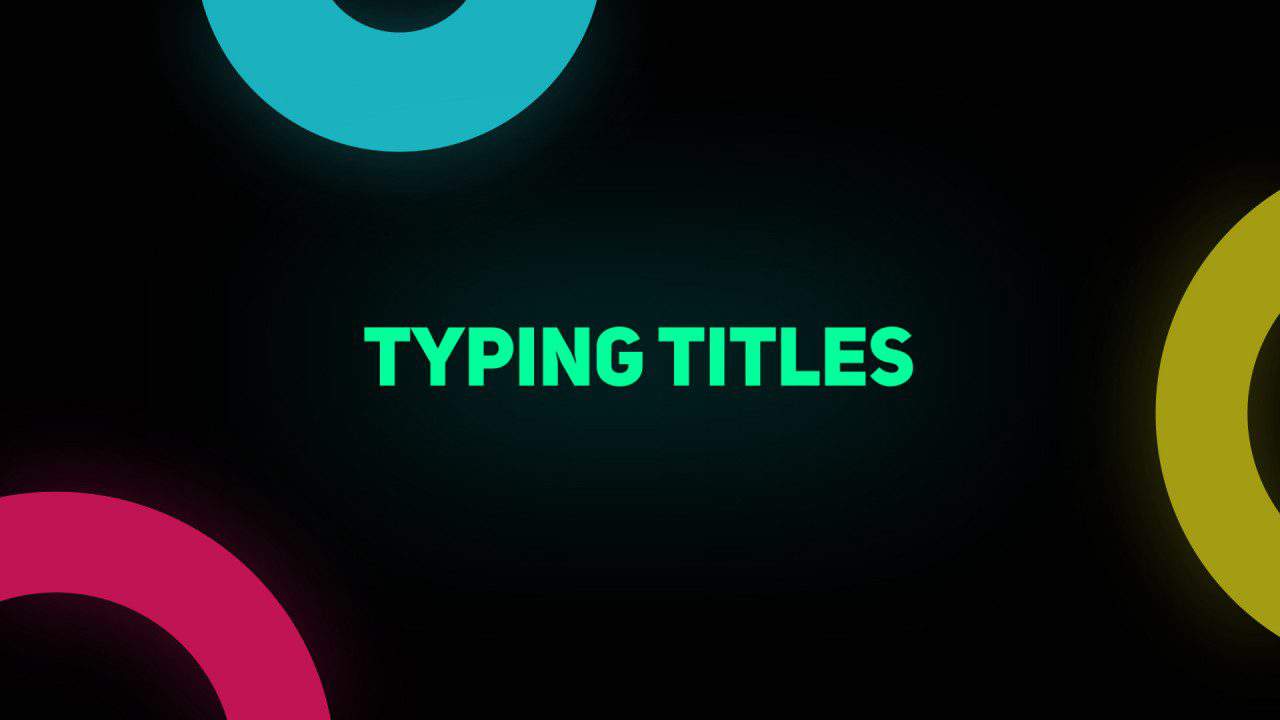 TYPING TITLES